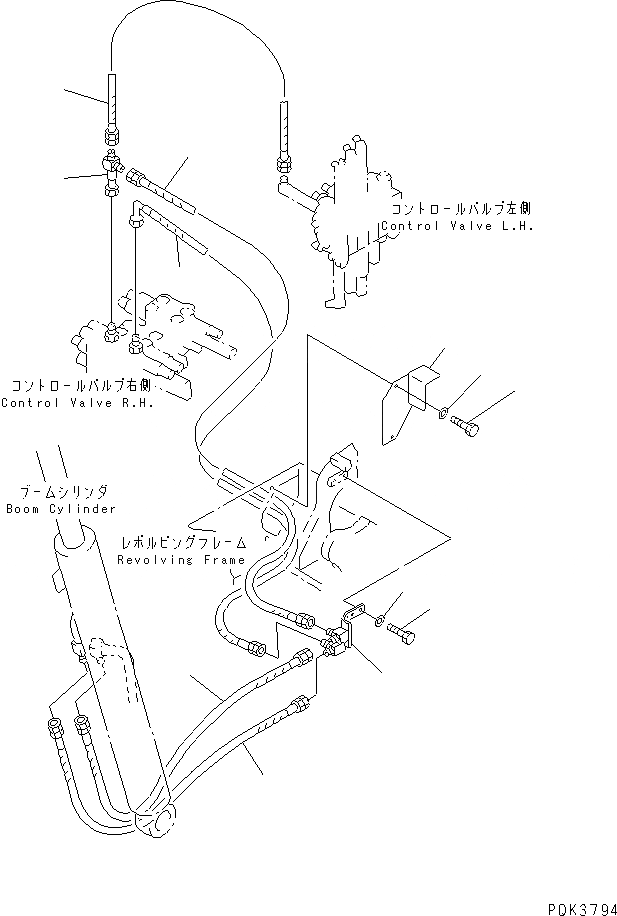 コントロールバルブ左側
Control Valve L.H.

コントロールバルブ右側
Control Valve R.H.

ブームシリンダ
Boom Cylinder

レボルビングフレーム
Revolving Frame

PDK3794