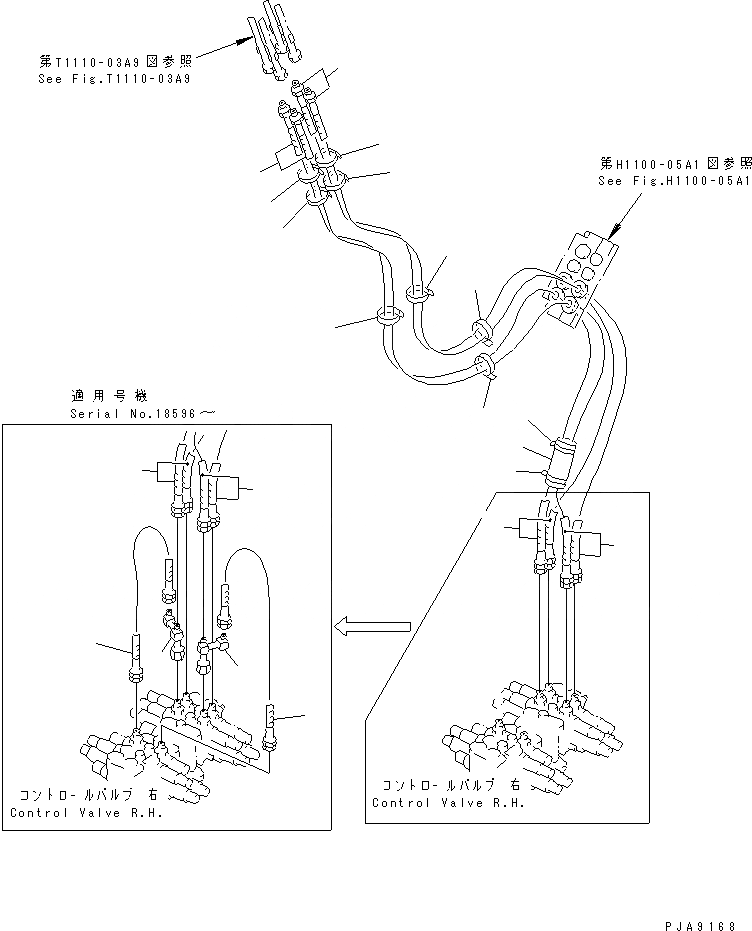 第T1110-03A9図参照
See Fig.T1110-03A9

第H1100-05A1図参照
See Fig.H1100-05A1

適用号機
Serial No.18596～

コントロールバルブ 右
Control Valve R.H.

コントロールバルブ 右
Control Valve R.H.

PJA9168