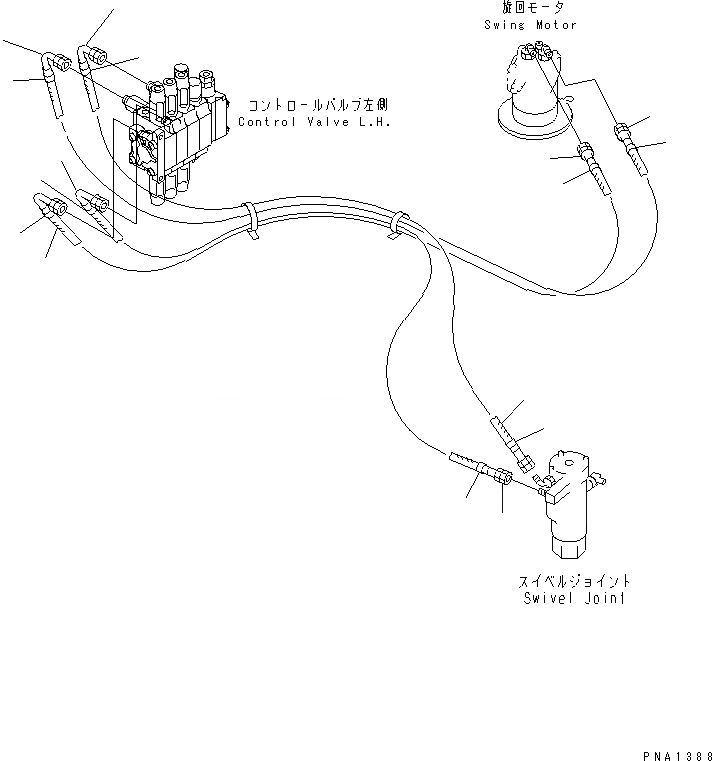 旋回モータ
Swing Motor

コントロールバルブ左側
Control Valve L.H.

スイベルジョイント
Swivel Joint

PNA1388