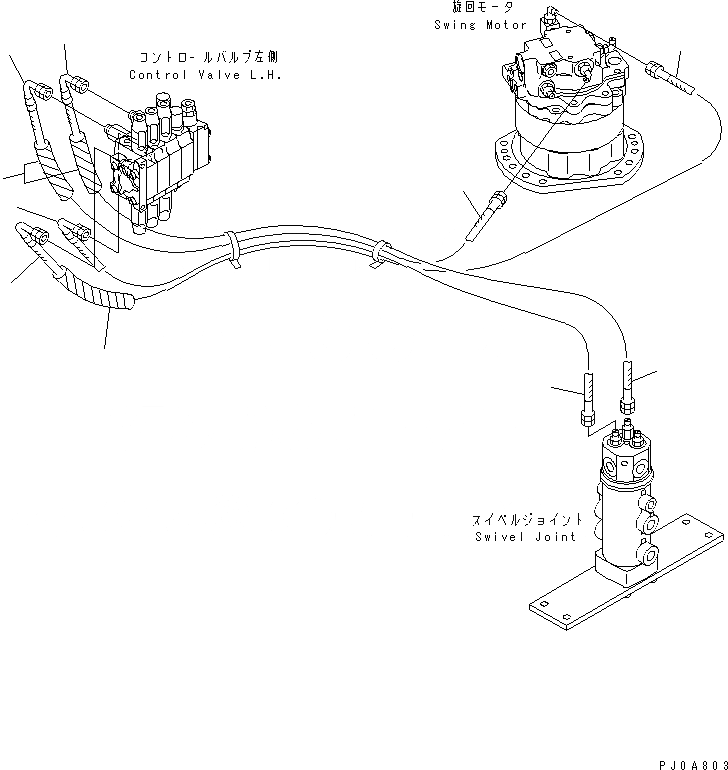 旋回モータ
Swing Motor

コントロールバルブ左側
Control Valve L.H.

スイベルジョイント
Swivel Joint

PJ0A803