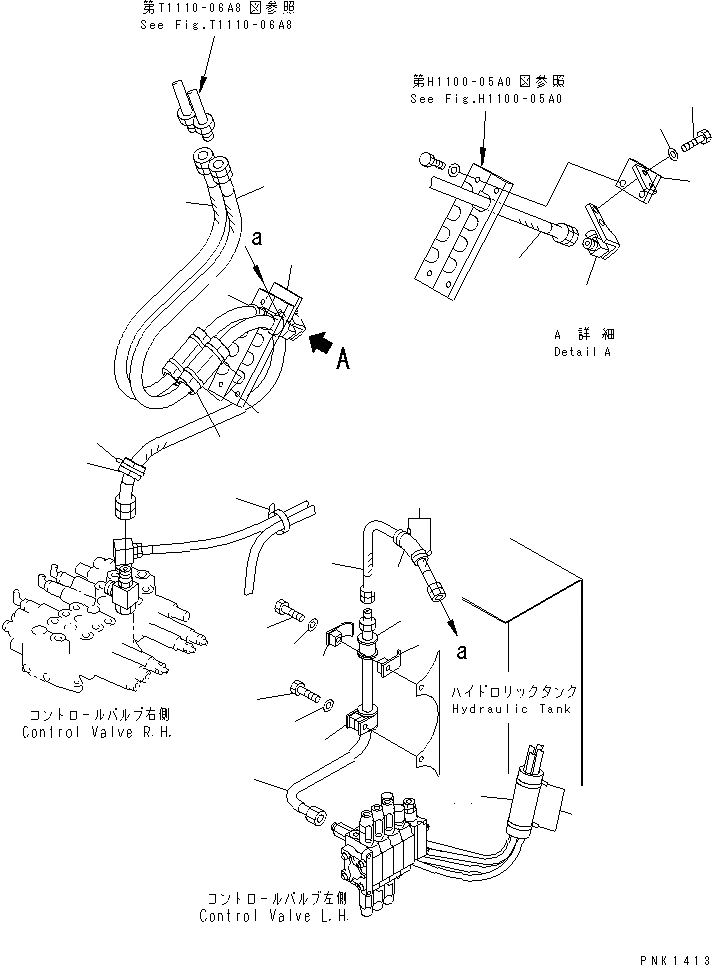 第T1110-06A8 図参照
See Fig.T1110-06A8

第H1100-05A0 図参照
See Fig.H1100-05A0

a

A

A 詳細
Detail A

a

ハイドロリックタンク
Hydraulic Tank

コントロールバルブ右側
Control Valve R.H.

コントロールバルブ左側
Control Valve L.H.

PNK1413