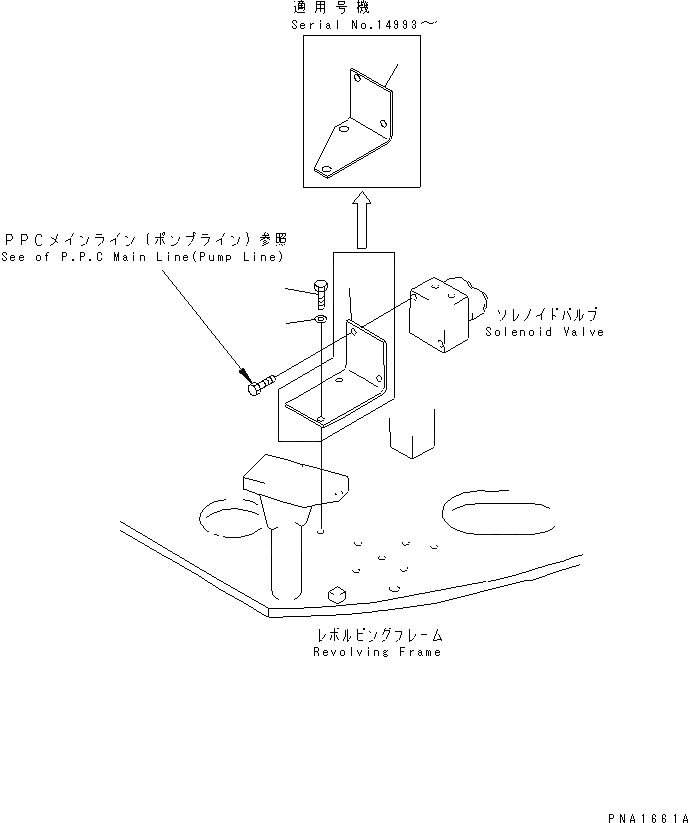 適用号機
Serial No.14993～

PPCメインライン(ポンプライン)参照
See of P.P.C Main Line(Pump Line)

ソレノイドバルブ
Solenoid Valve

レボルビングフレーム
Revolving Frame

PNA1661A