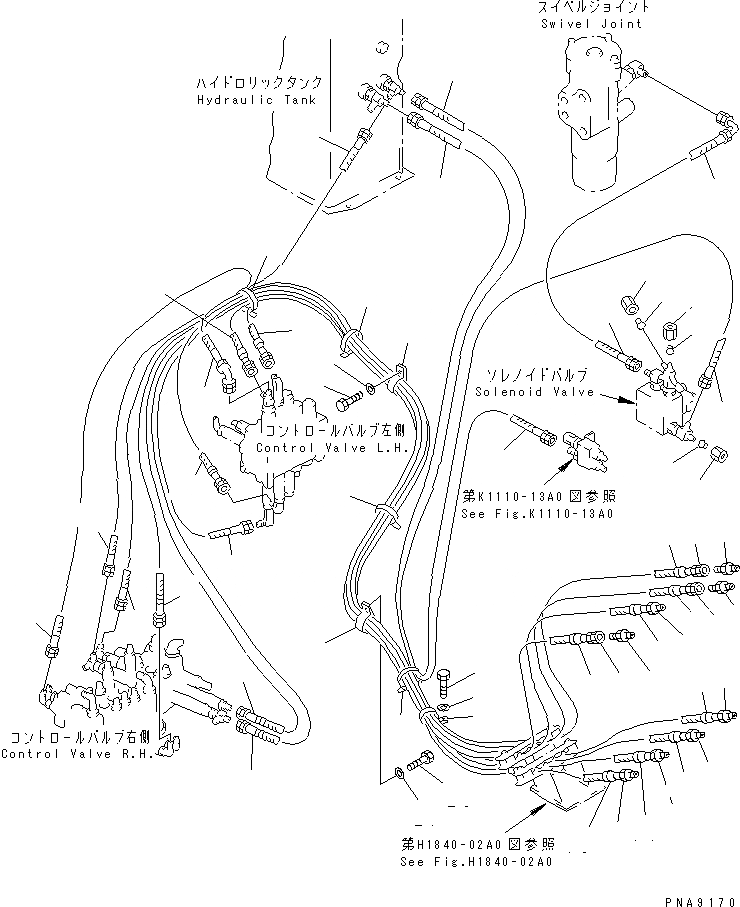 スイベルジョイント
Swivel Joint

ハイドロリックタンク
Hydraulic Tank

ソレノイドバルブ
Solenoid Valve

コントロールバルブ左側
Control Valve L.H.

第K1110-13A0 図参照
See Fig.K1110-13A0

コントロールバルブ右側
Control Valve R.H.

第H1840-02A0 図参照
See Fig.H1840-02A0

PNA9170