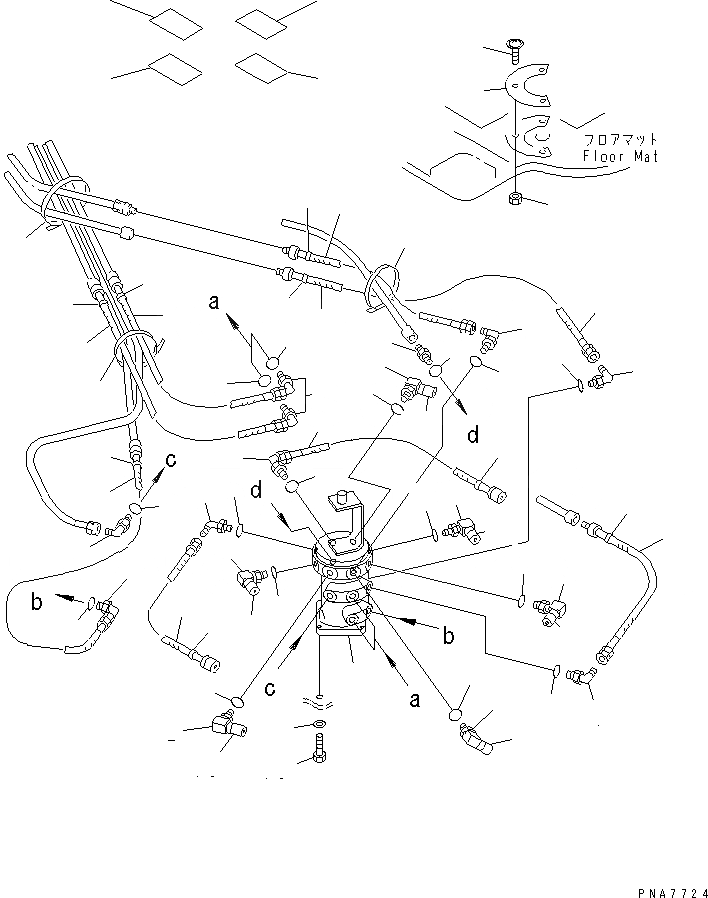 フロアマット
Floor Mat

a

d

c

d

b

b

c

a

PNA7724