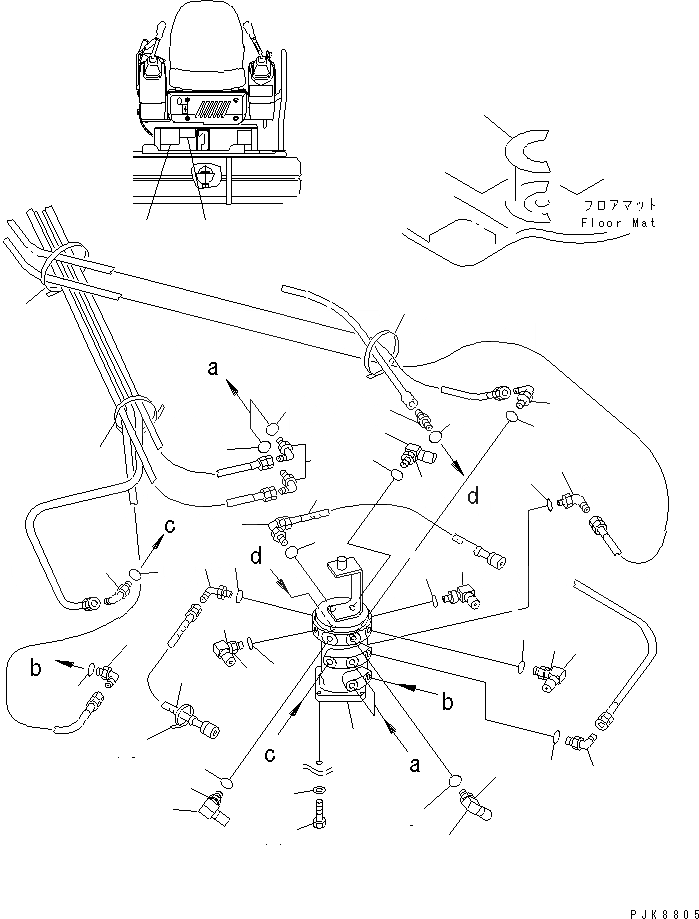 フロアマット
Floor Mat

a
d
c
d
b
b
c
a

PJK8805