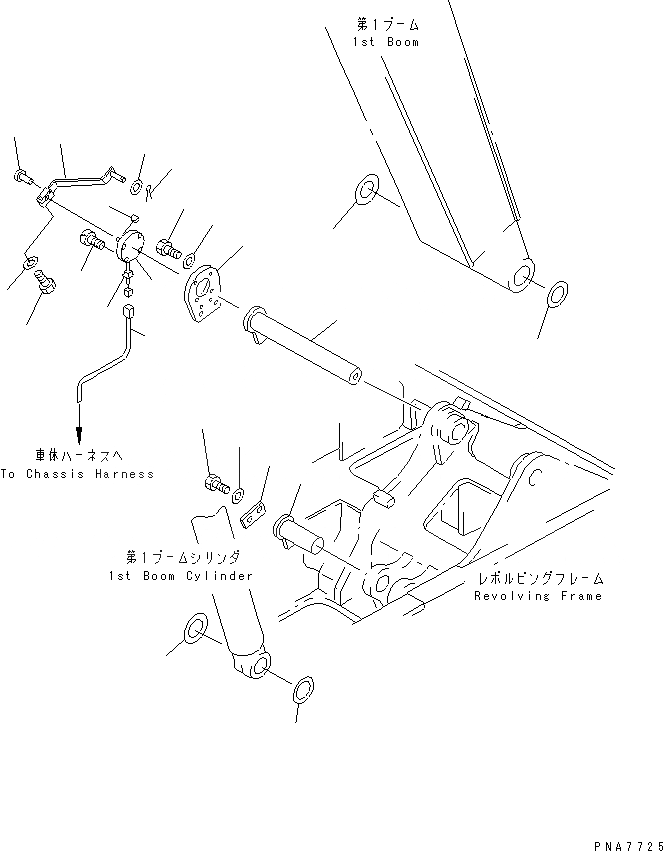 第1ブーム
1st Boom

車体ハーネスへ
To Chassis Harness

第1ブームシリンダ
1st Boom Cylinder

レボルビングフレーム
Revolving Frame

PNA7725