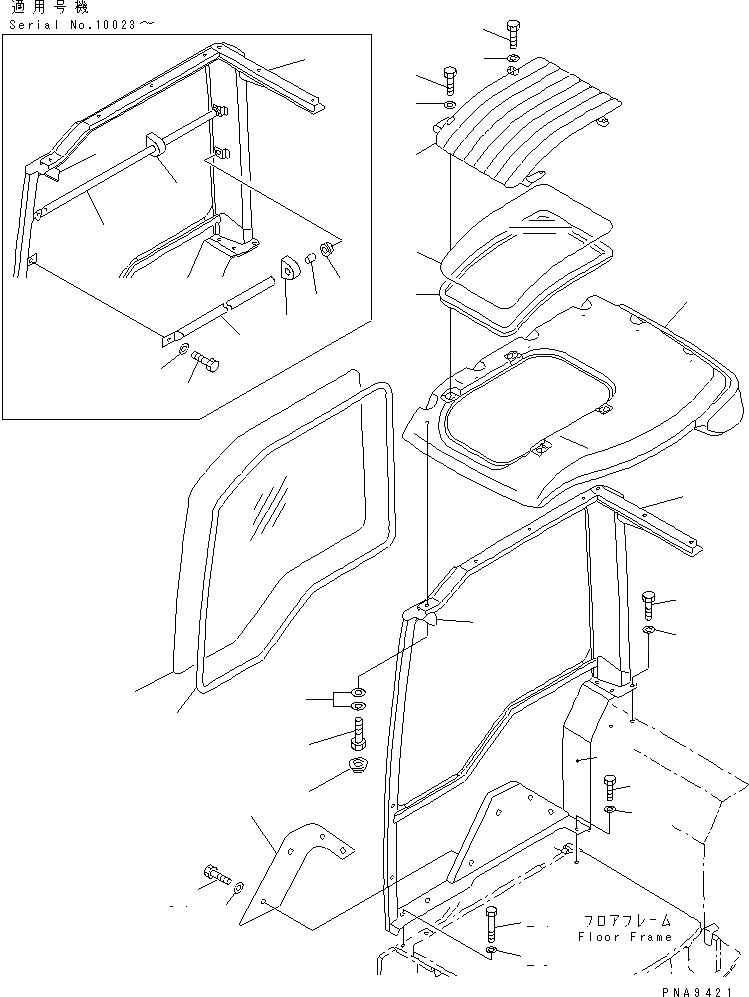 適用号機
Serial No.10023～

フロアフレーム
Floor Frame

PNA9421