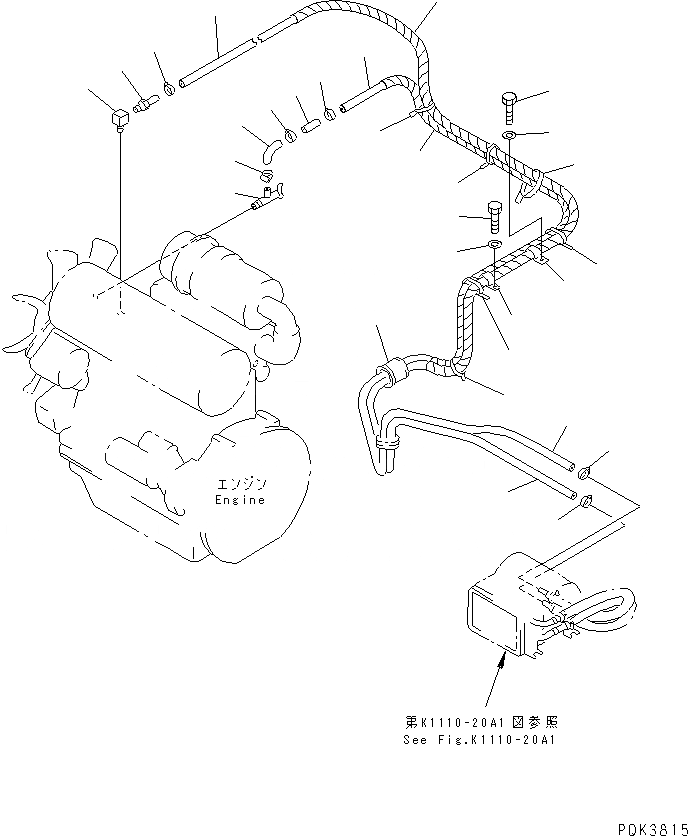 エンジン
Engine

第K1110-20A1図参照
See Fig.K1110-20A1

PDK3815