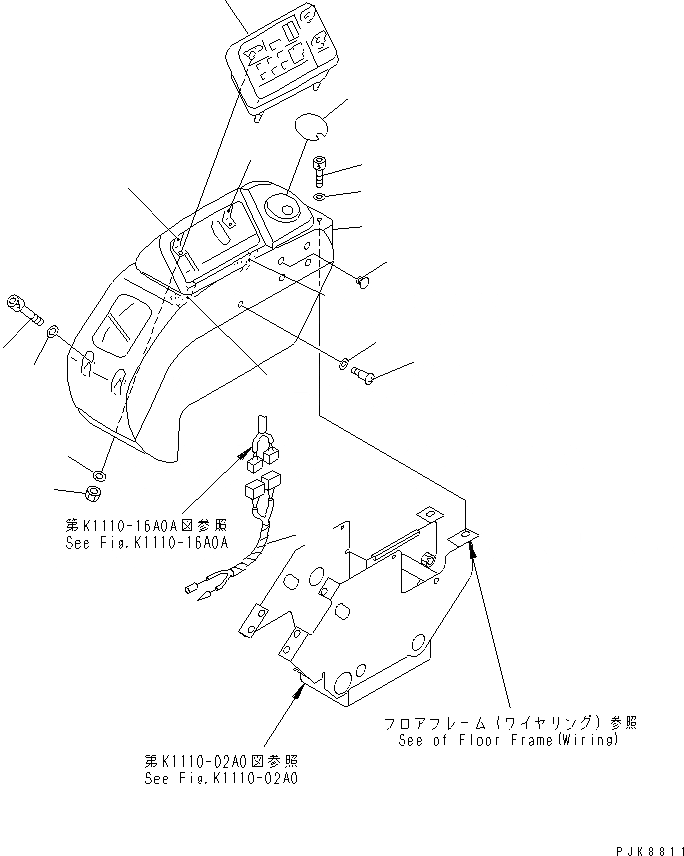 第K1110-16A0A図参照
See Fig.K1110-16A0A

フロアフレーム(ワイヤリング)参照
See of Floor Frame(Wiring)

第K1110-02A0図参照
See Fig.K1110-02A0

PJK8811