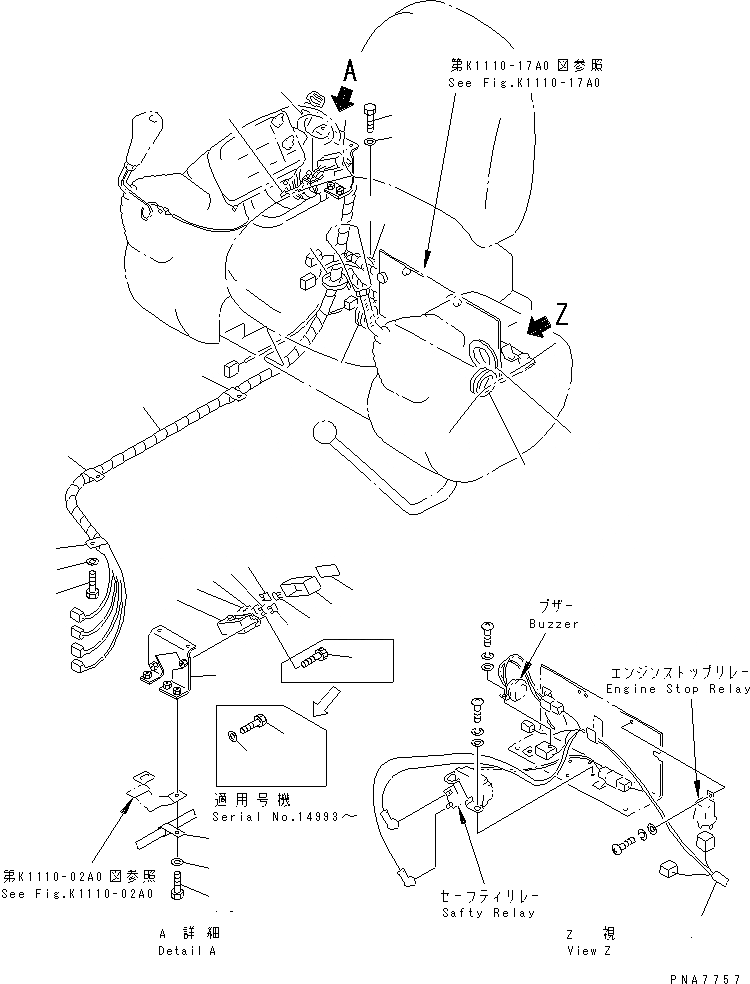 A

第K1110-17A0 図参照
See Fig.K1110-17A0

Z

ブザー
Buzzer

エンジンストップリレー
Engine Stop Relay

適用号機
Serial No.14993～

第K1110-02A0 図参照
See Fig.K1110-02A0

セーフティリレー
Safty Relay

A 詳細
Detail A

Z 視
View Z

PNA7757