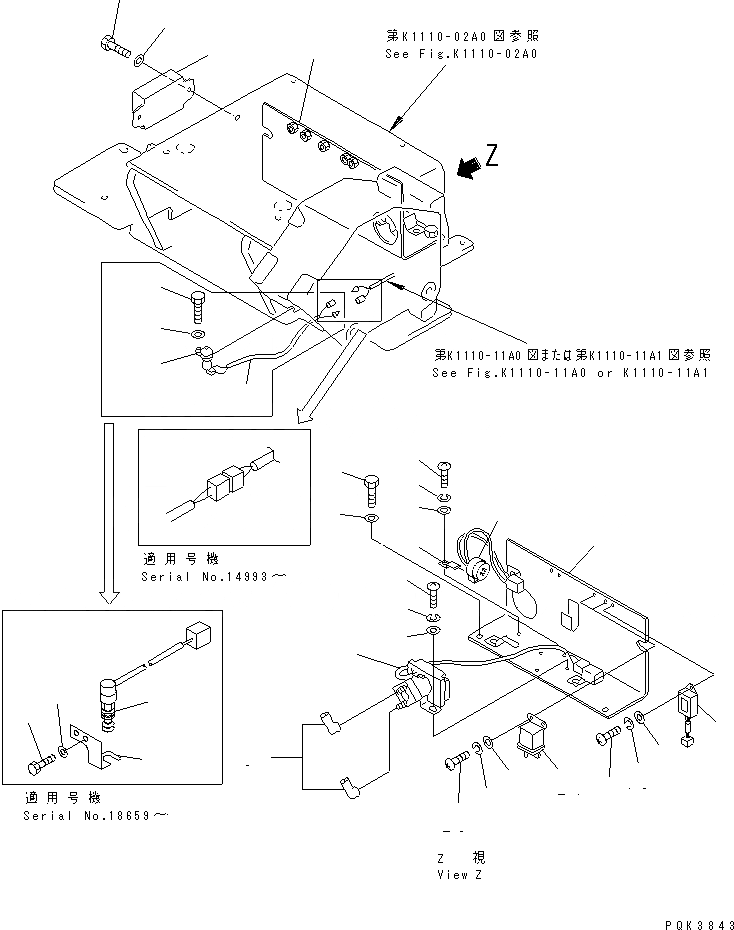 第K1110-02A0図参照
See Fig.K1110-02A0

Z

第K1110-11A0図または第K1110-11A1図参照
See Fig.K1110-11A0 or K1110-11A1

適用号機
Serial No.14993～

適用号機
Serial No.18659～

Z 視
View Z

PQK3843