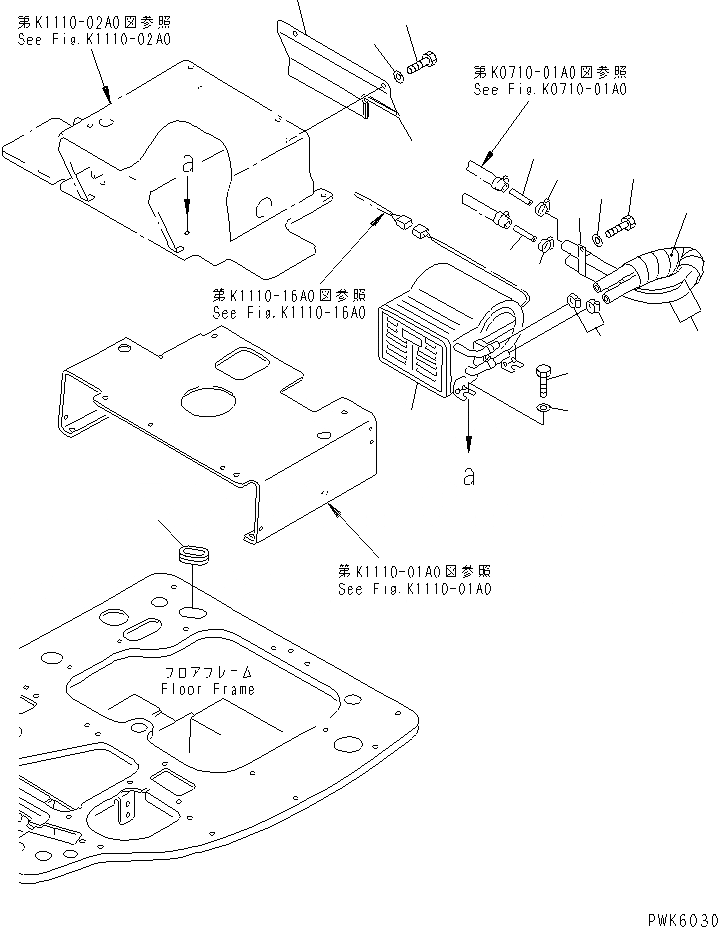 第K1110-02A0図参照
See Fig.K1110-02A0

第K0710-01A0図参照
See Fig.K0710-01A0

a

第K1110-16A0図参照
See Fig.K1110-16A0

a

第K1110-01A0図参照
See Fig.K1110-01A0

フロアフレーム
Floor Frame

PWK6030