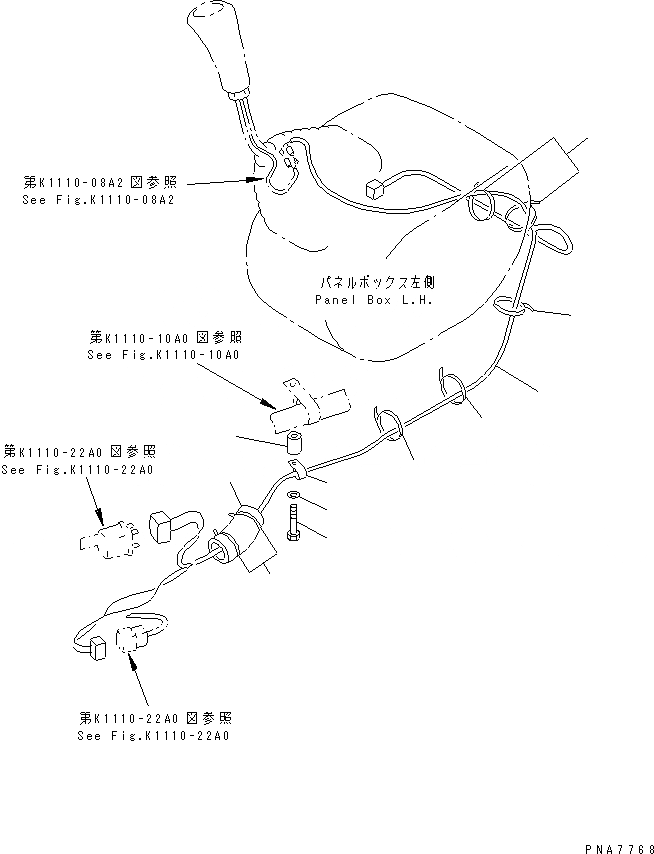 第K1110-08A2 図参照
See Fig.K1110-08A2

パネルボックス左側
Panel Box L.H.

第K1110-10A0 図参照
See Fig.K1110-10A0

第K1110-22A0 図参照
See Fig.K1110-22A0

第K1110-22A0 図参照
See Fig.K1110-22A0

PNA7768