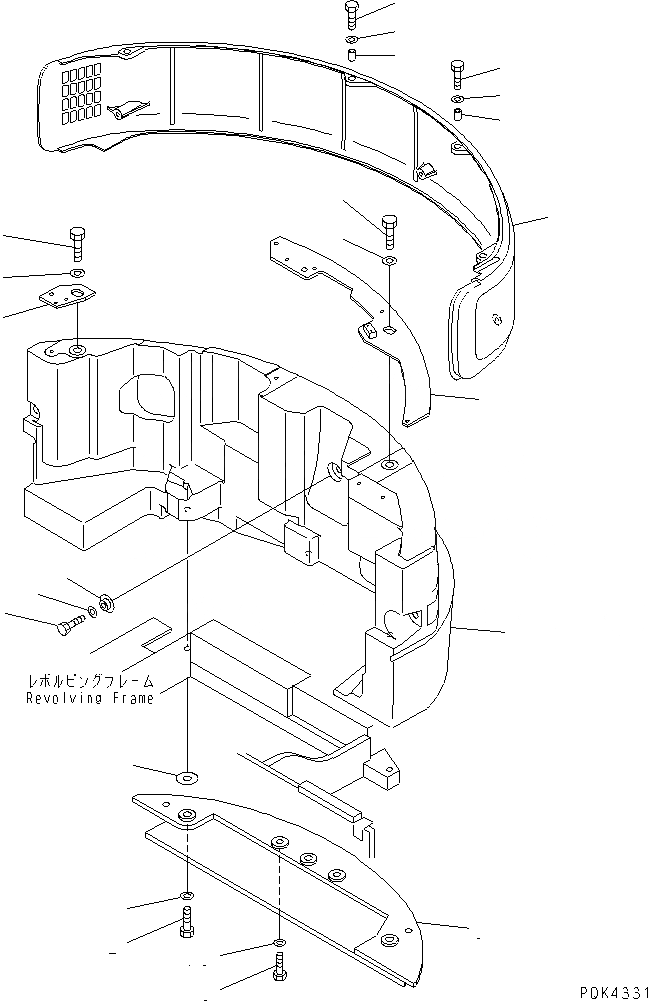 レボルビングフレーム
Revolving Frame

PDK4331