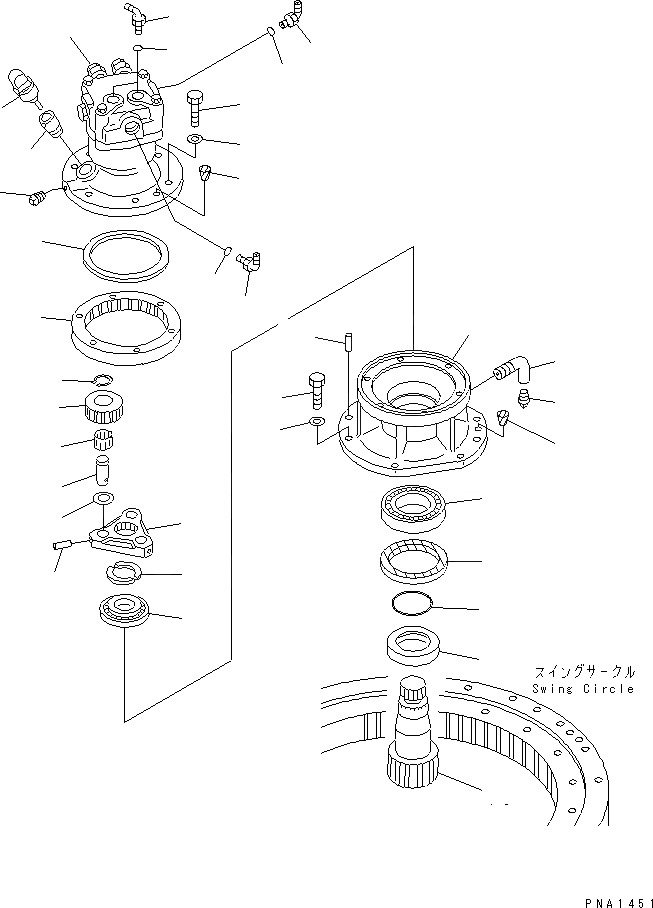 スイングサークル
Swing Circle

PNA1451