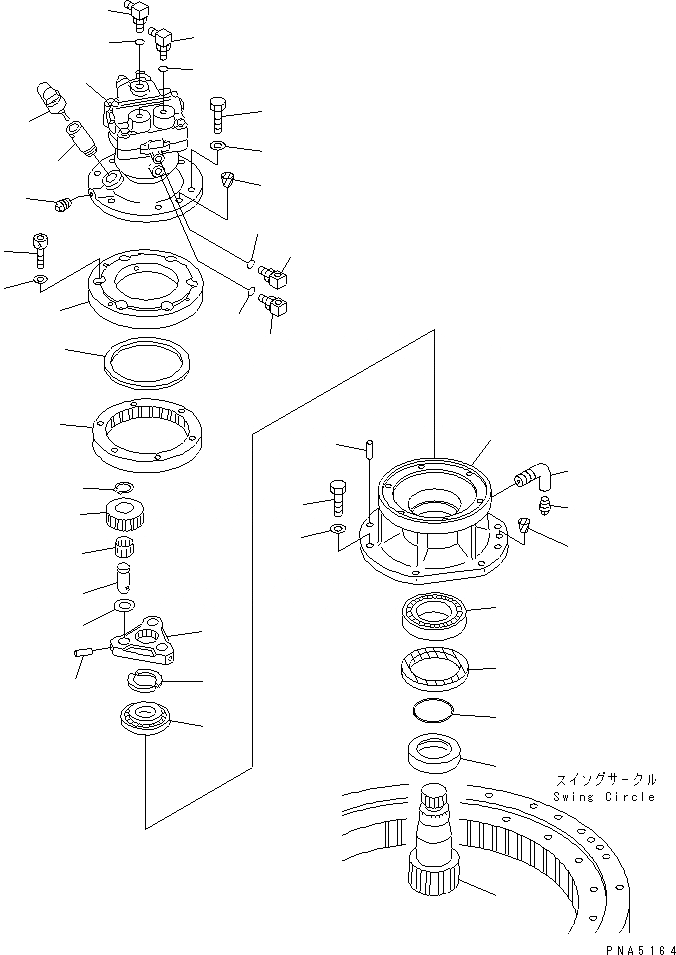 スイングサークル
Swing Circle

PNA5164