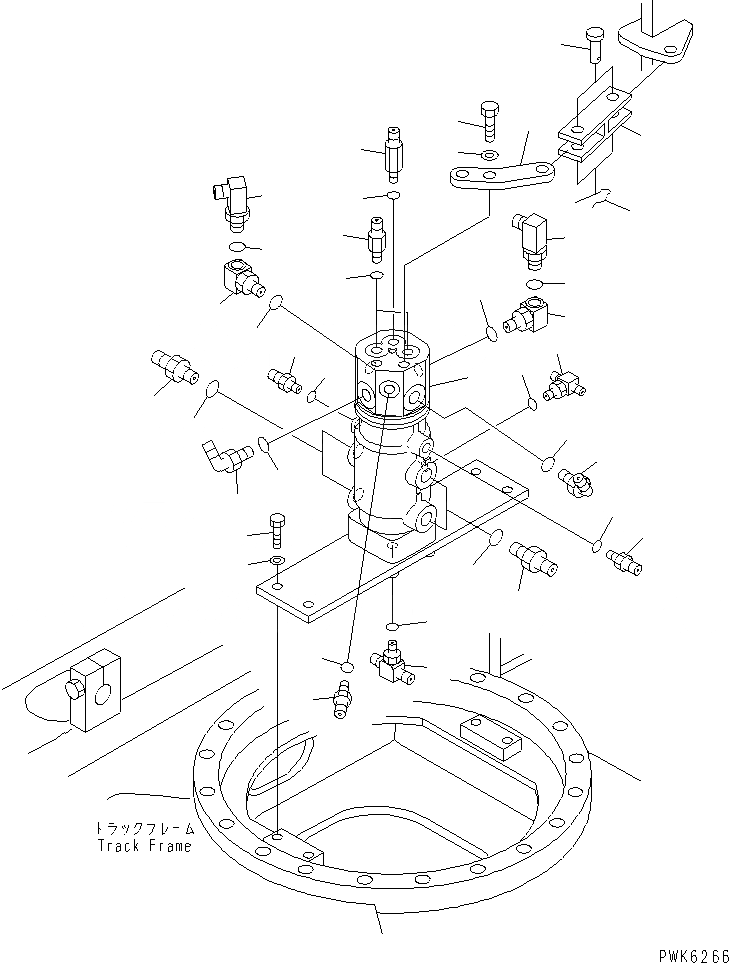 トラックフレーム
Track Frame

PWK6266