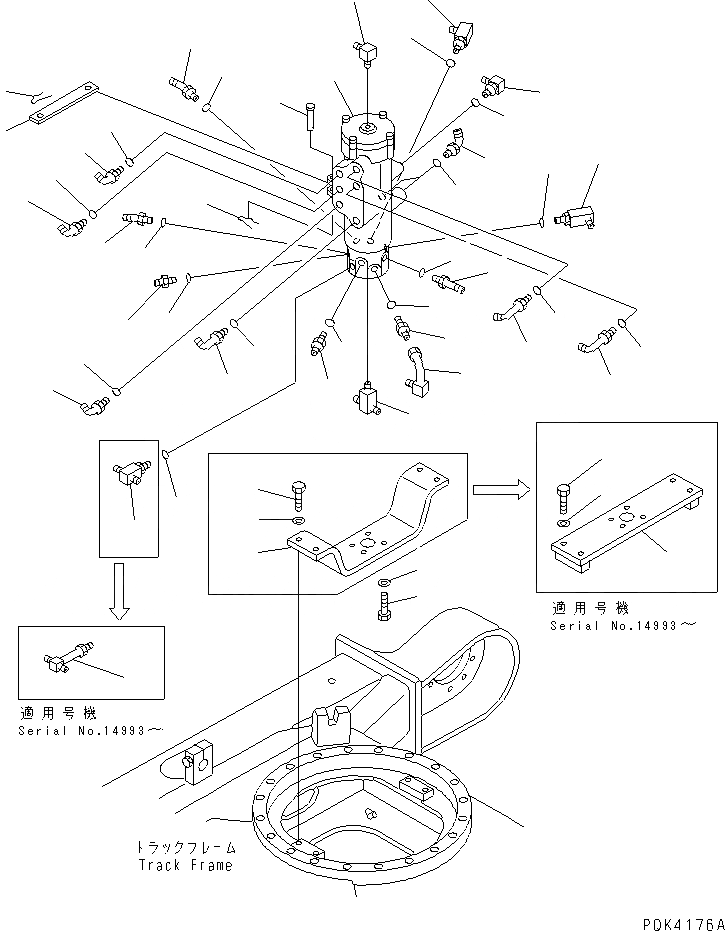 適用号機
Serial No.14993～

適用号機
Serial No.14993～

トラックフレーム
Track Frame

PDK4176A