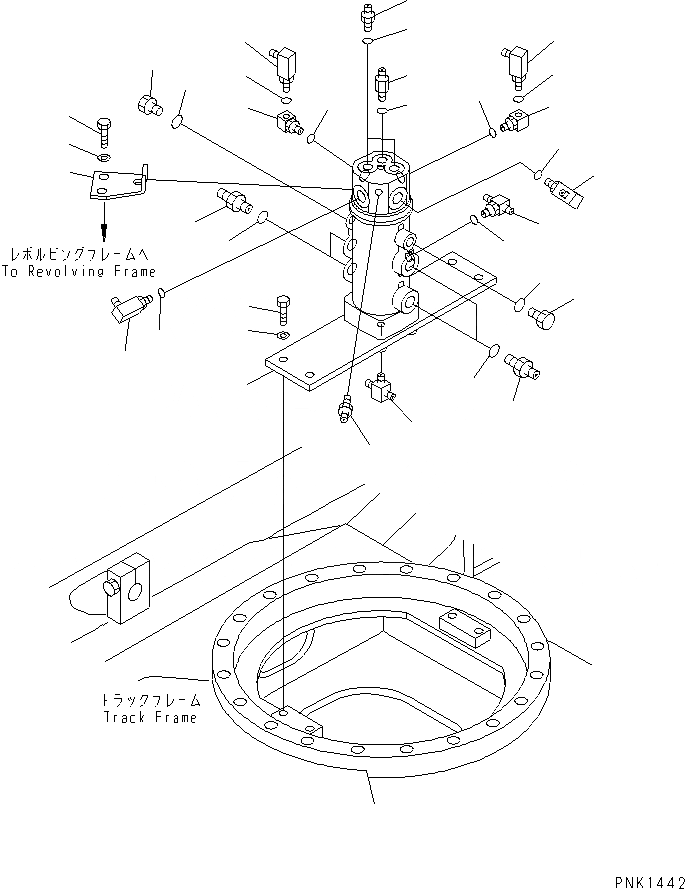 レボルビングフレームへ
To Revolving Frame

トラックフレーム
Track Frame

PNK1442