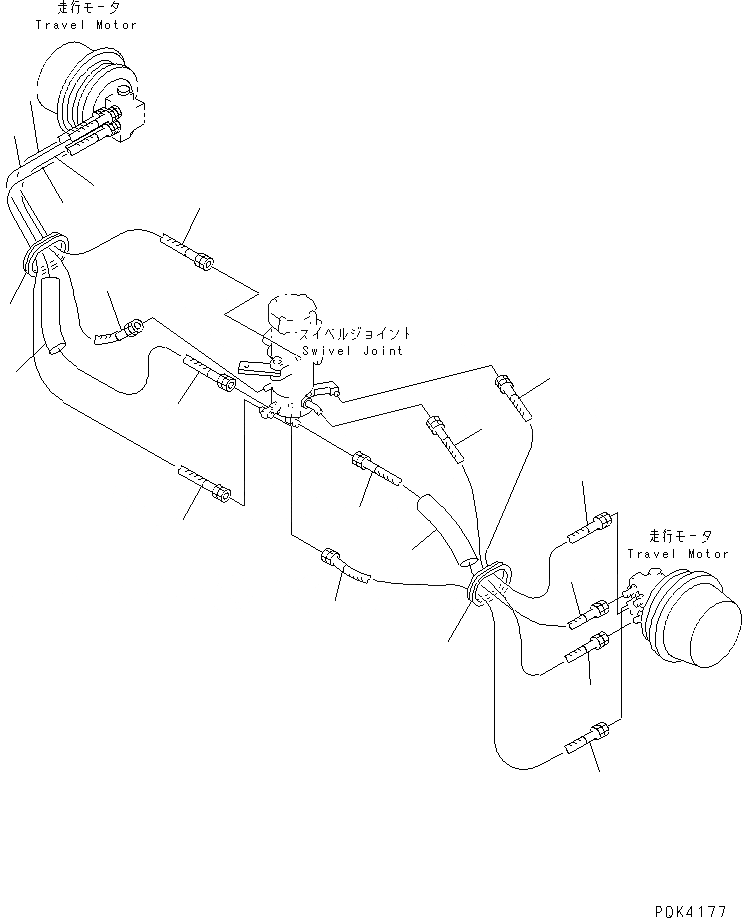 走行モータ
Travel Motor

スイベルジョイント
Swivel Joint

走行モータ
Travel Motor

PDK4177