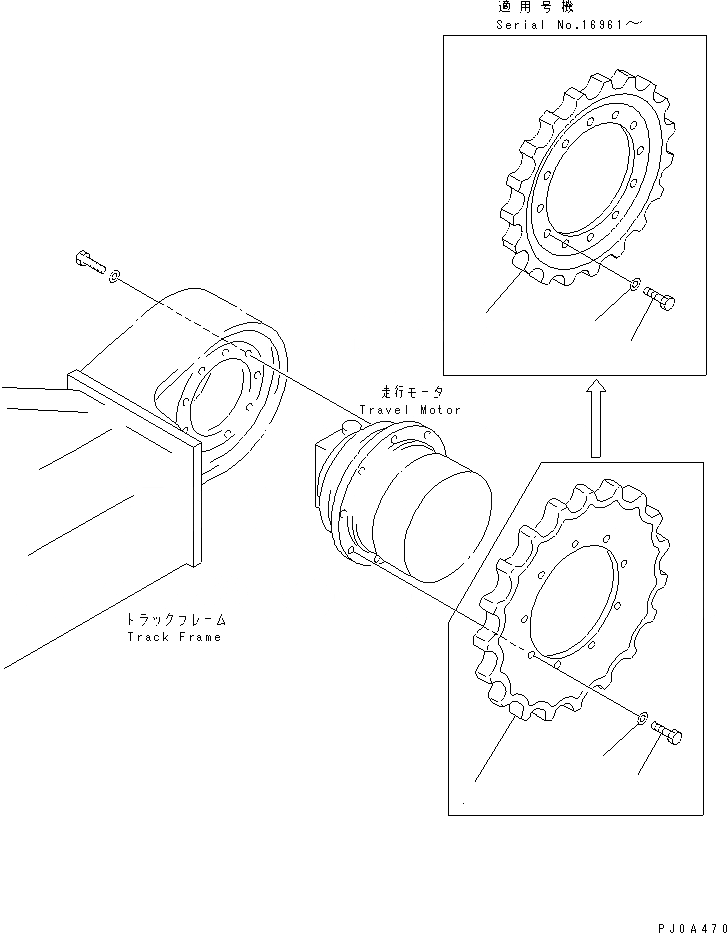 適用号機
Serial No.16961～

走行モータ
Travel Motor

トラックフレーム
Track Frame

PJ0A470