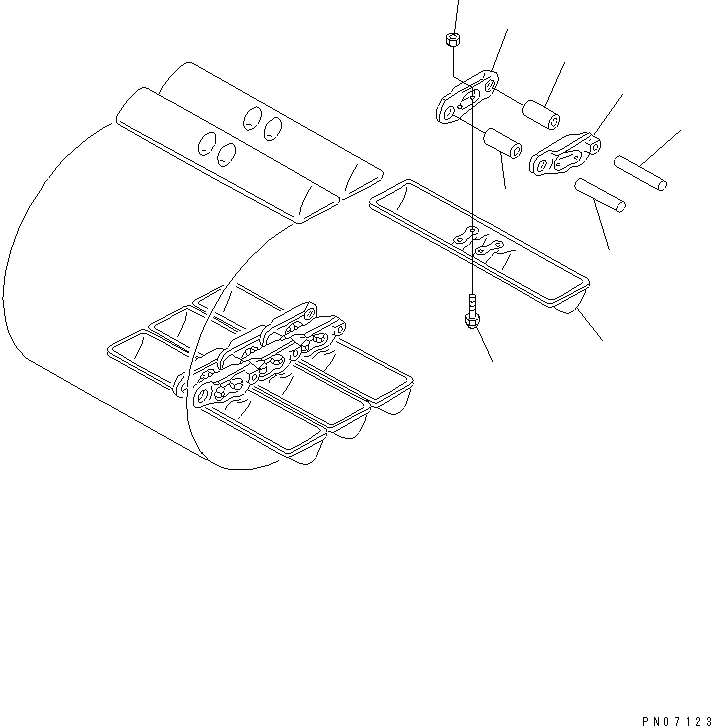 PN07123