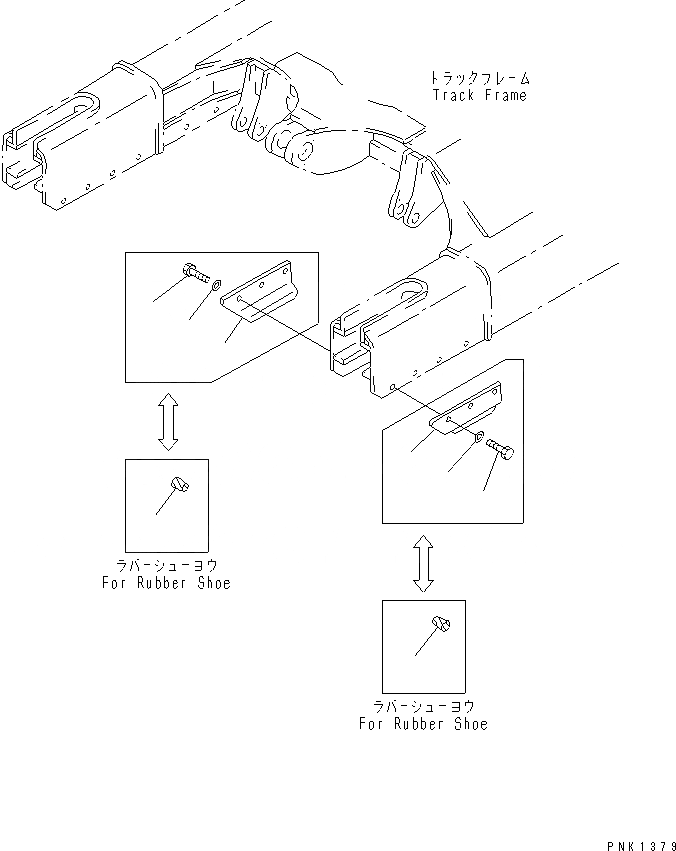 トラックフレーム
Track Frame

ラバーシューヨウ
For Rubber Shoe

ラバーシューヨウ
For Rubber Shoe

PNK1379