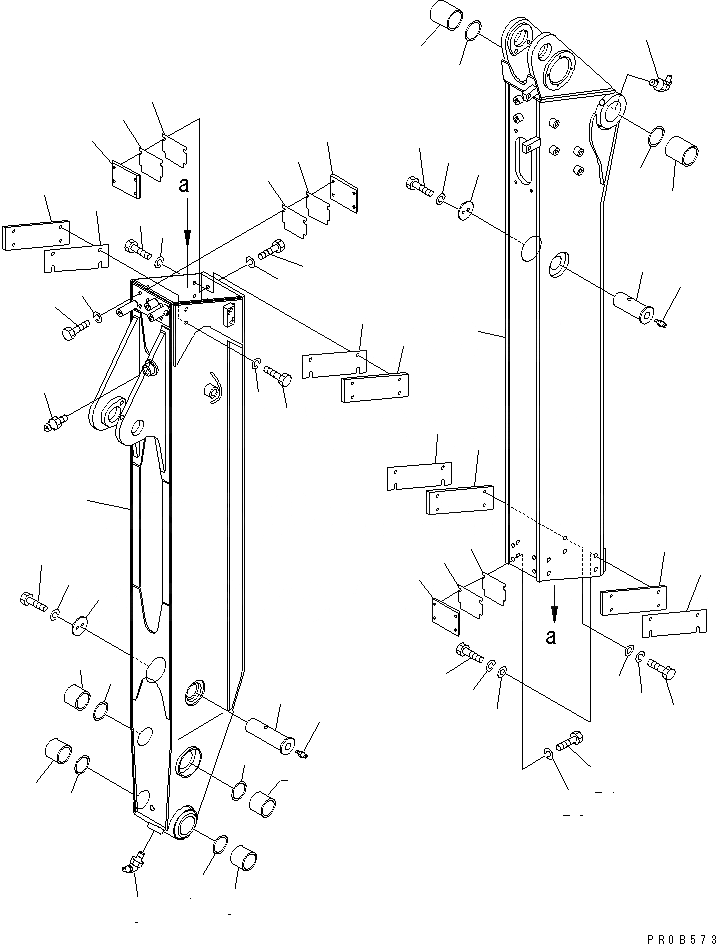 a

a

PR0B573