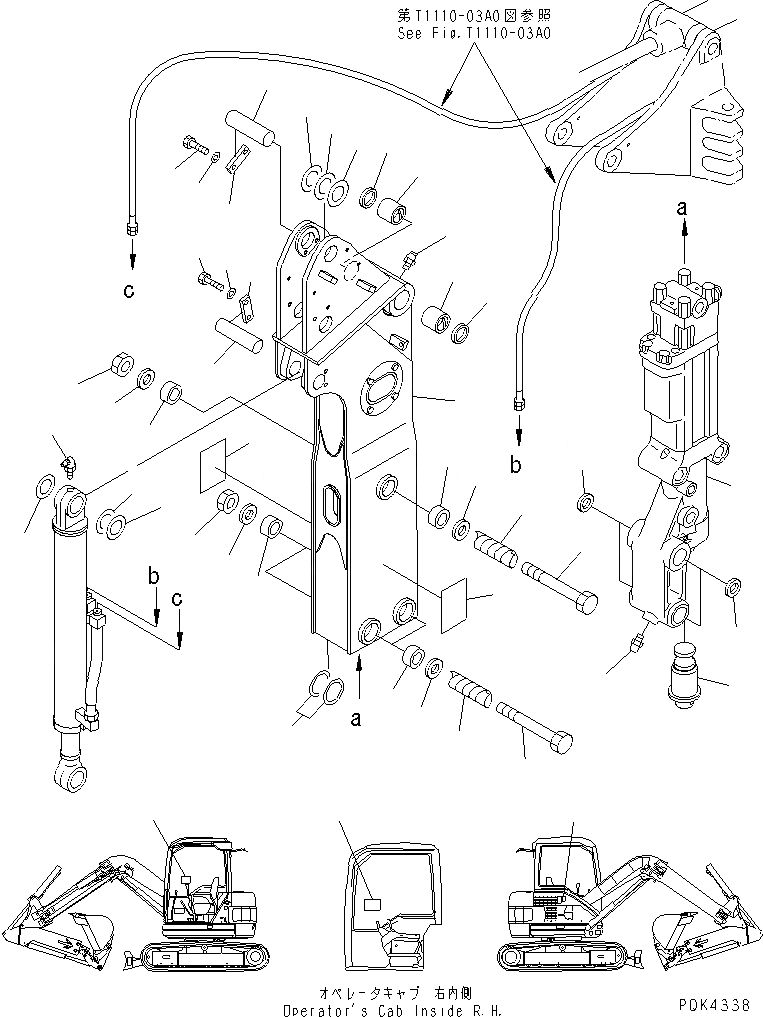 第T1110-03A0図参照
See Fig.T1110-03A0

a
c
b
b
c
a

オペレータキャブ 右内側
Operator's Cab Inside R.H.

PDK4338