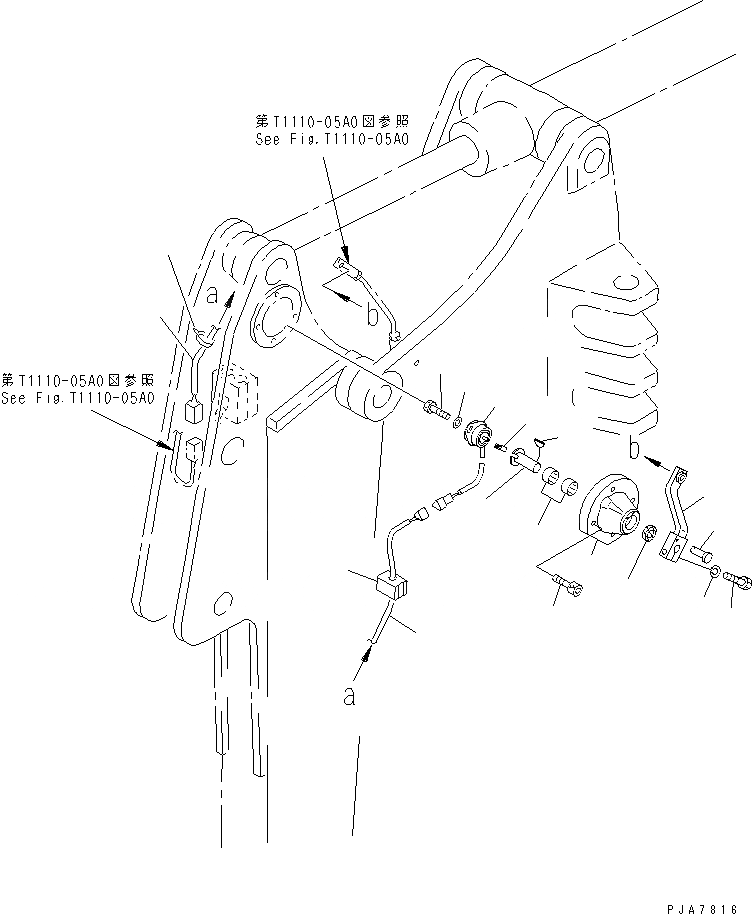 第T1110-05A0図参照
See Fig.T1110-05A0

a

b

第T1110-05A0図参照
See Fig.T1110-05A0

b

a

PJA7816