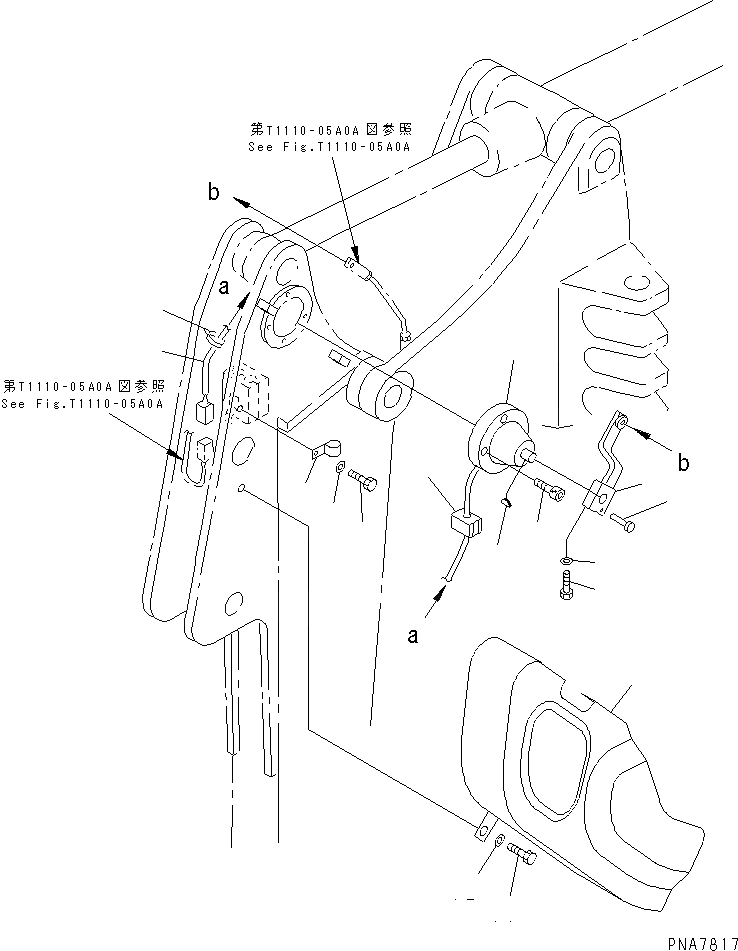 第T1110-05A0A 図参照
See Fig.T1110-05A0A

b

a

第T1110-05A0A 図参照
See Fig.T1110-05A0A

b

a

PNA7817