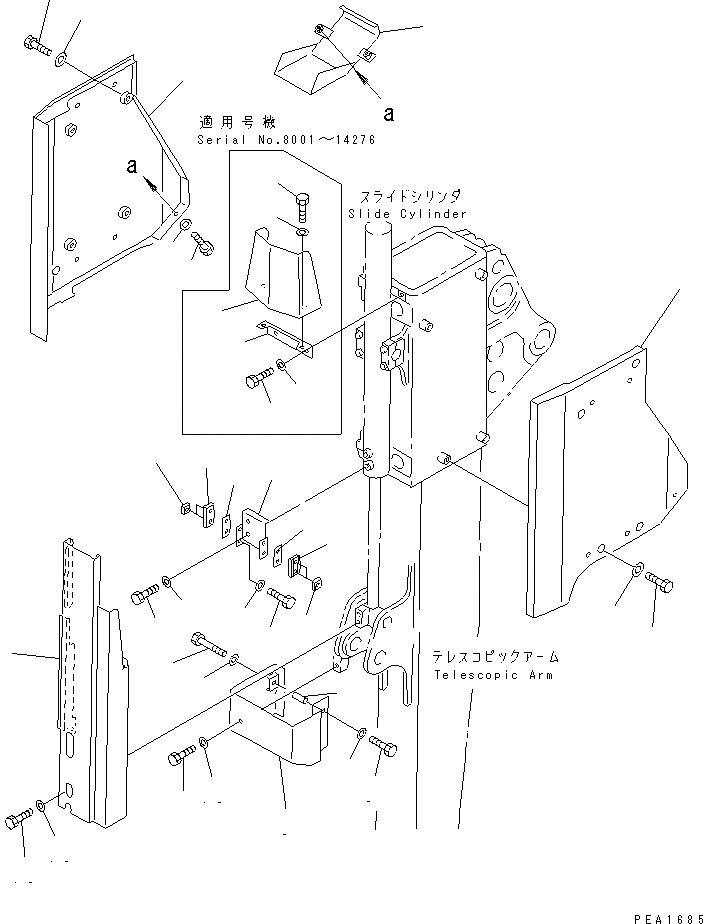 a

適用号機
Serial No.8001～14276

a

スライドシリンダ
Slide Cylinder

テレスコピックアーム
Telescopic Arm

PEA1685