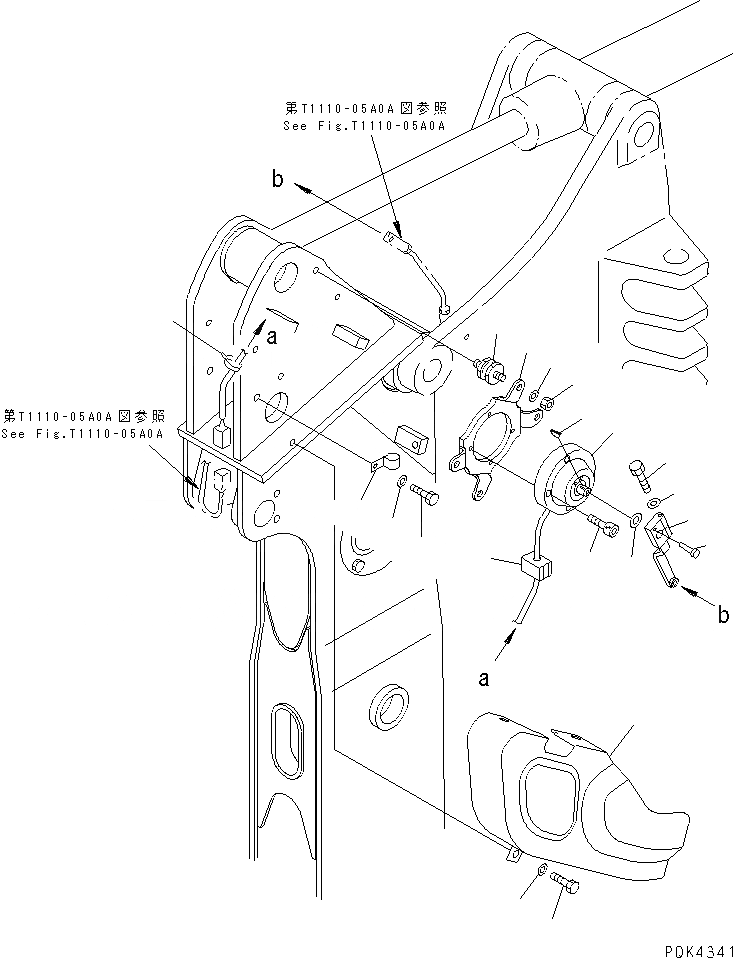 第T1110-05A0A図参照
See Fig.T1110-05A0A

b

a

第T1110-05A0A図参照
See Fig.T1110-05A0A

b

a

P0K4341