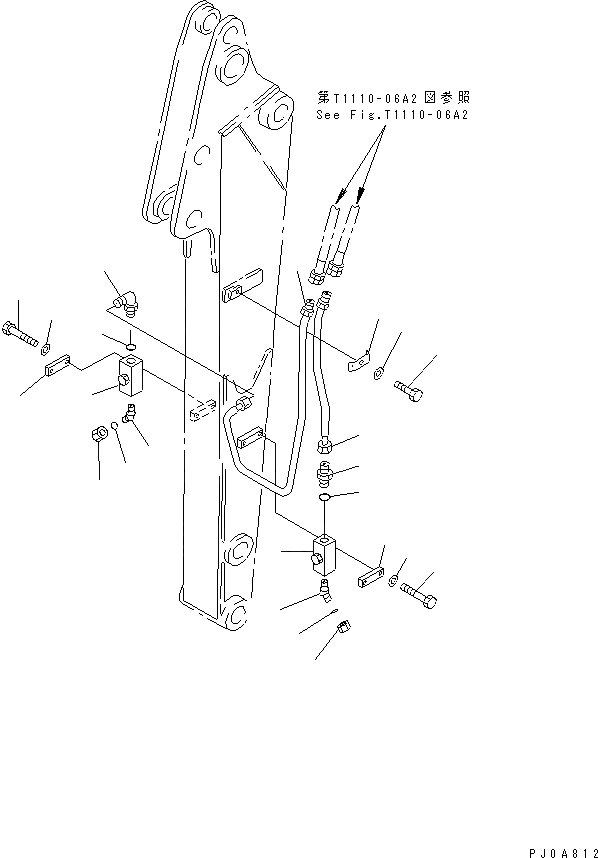 第T1110-06A2図参照
See Fig.T1110-06A2

PJ0A812