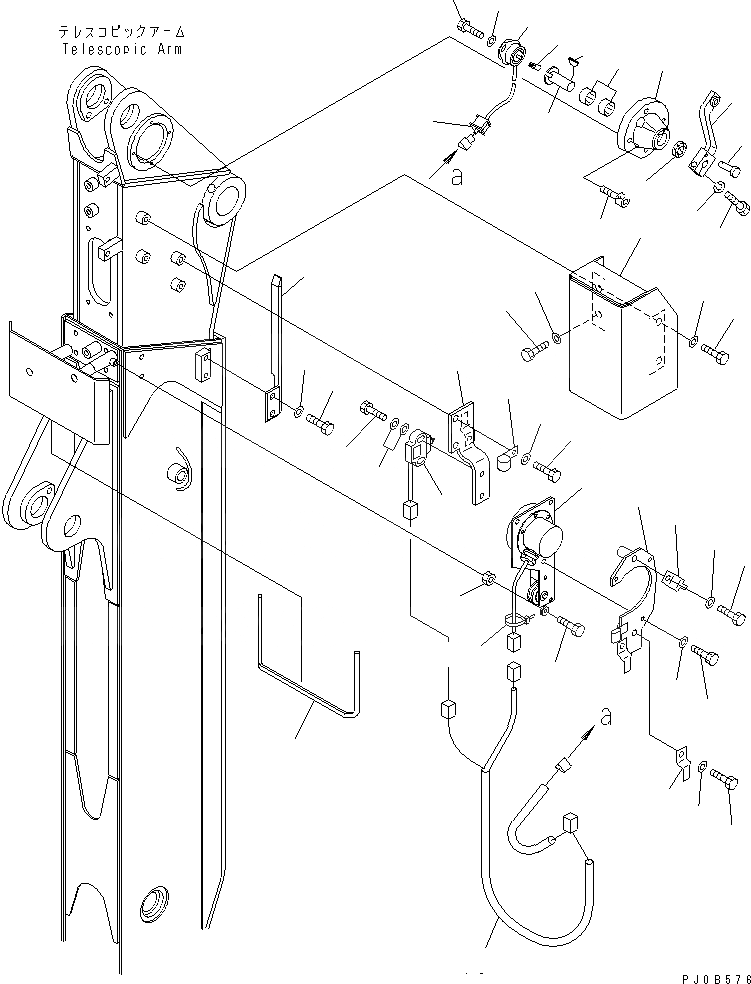 テレスコピックアーム
Telescopic Arm

a

a

PJ0B576