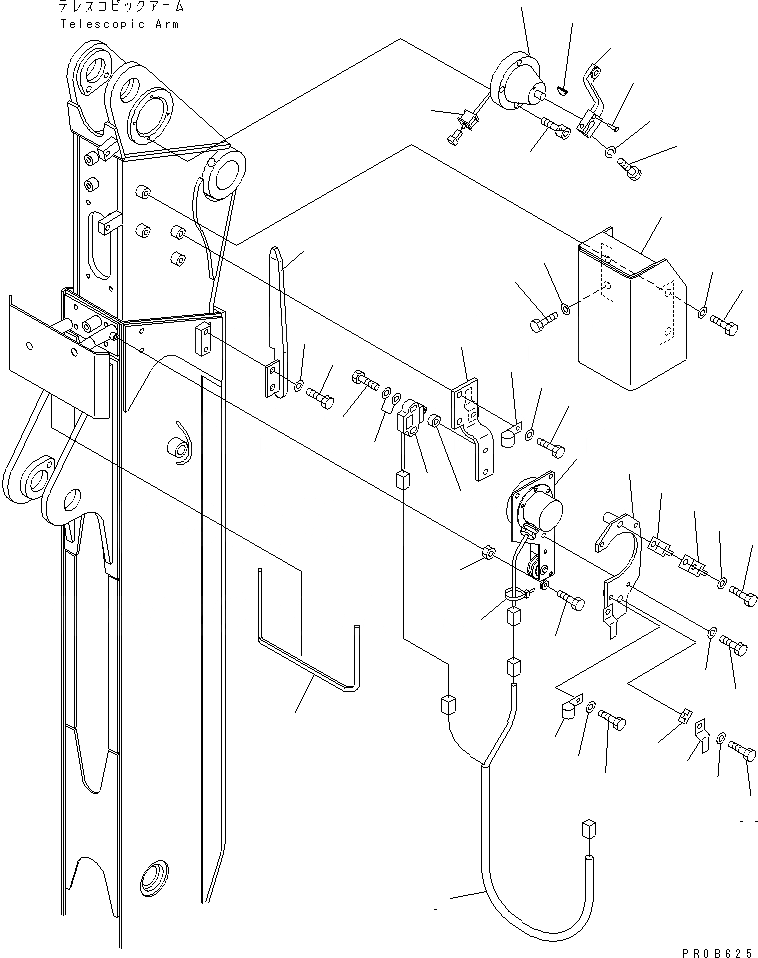 テレスコピックアーム
Telescopic Arm

PR0B625