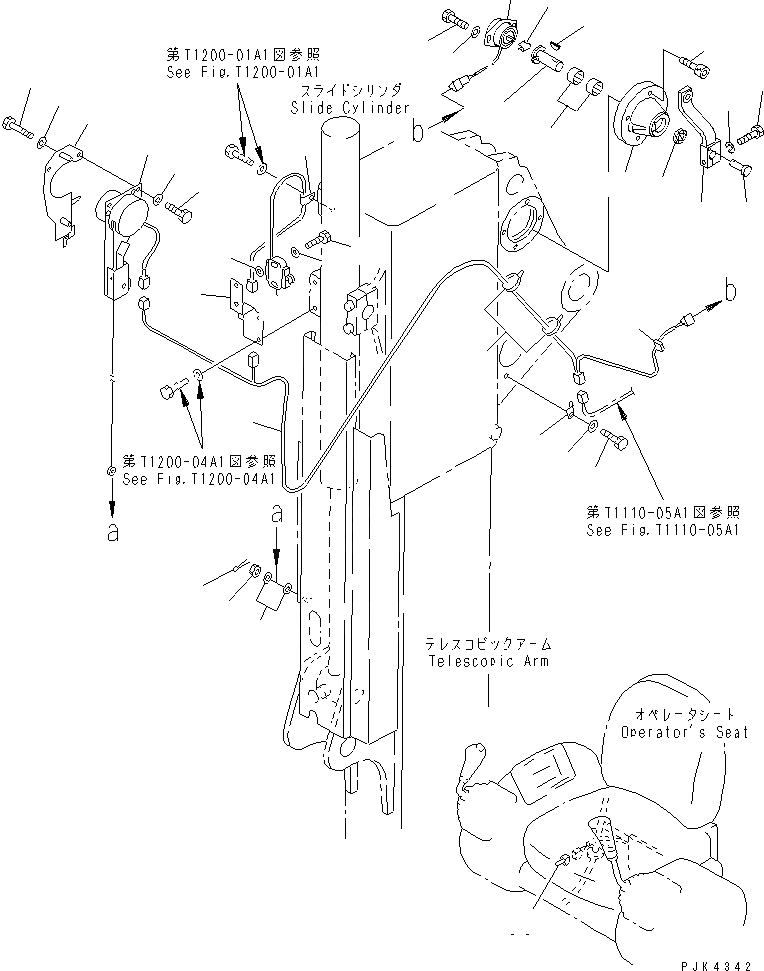 第T1200-01A1図参照
See Fig.T1200-01A1

スライドシリンダ
Slide Cylinder

b

b

第T1200-04A1図参照
See Fig.T1200-04A1

a

a

第T1110-05A1図参照
See Fig.T1110-05A1

テレスコピックアーム
Telescopic Arm

オペレータシート
Operator's Seat

PJK4342