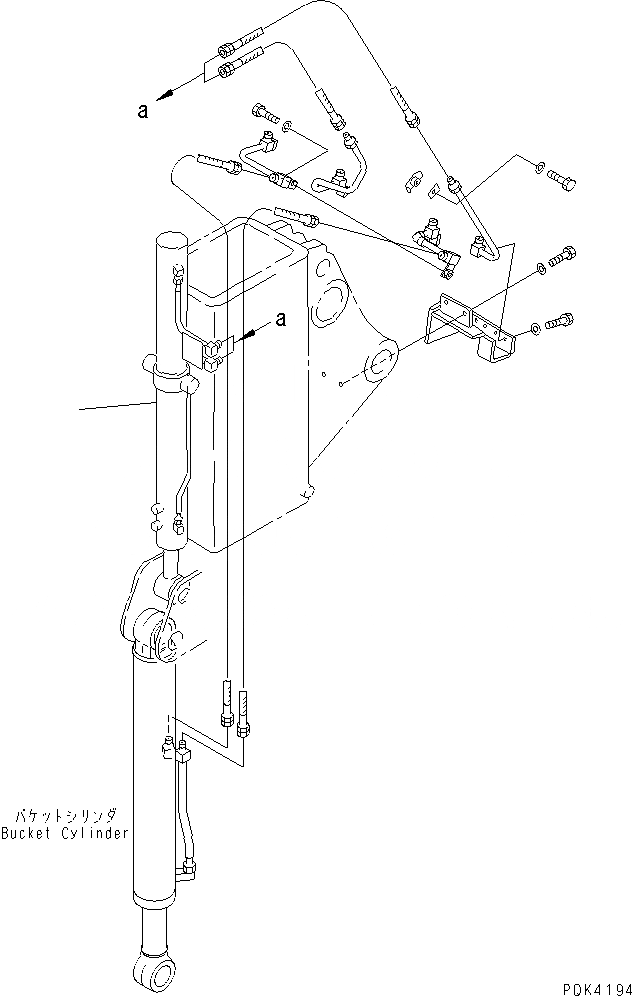 a

a

バケットシリンダ
Bucket Cylinder

PDK4194