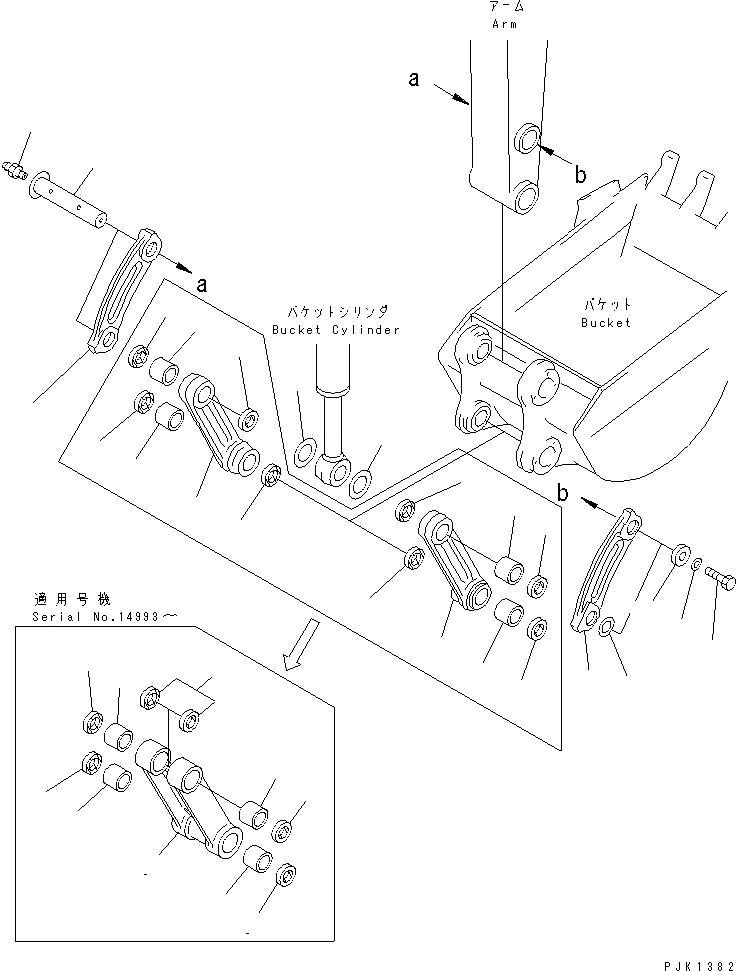 アーム
Arm

a

b

a

バケットシリンダ
Bucket Cylinder

バケット
Bucket

b

適用号機
Serial No.14993～

PJK1382