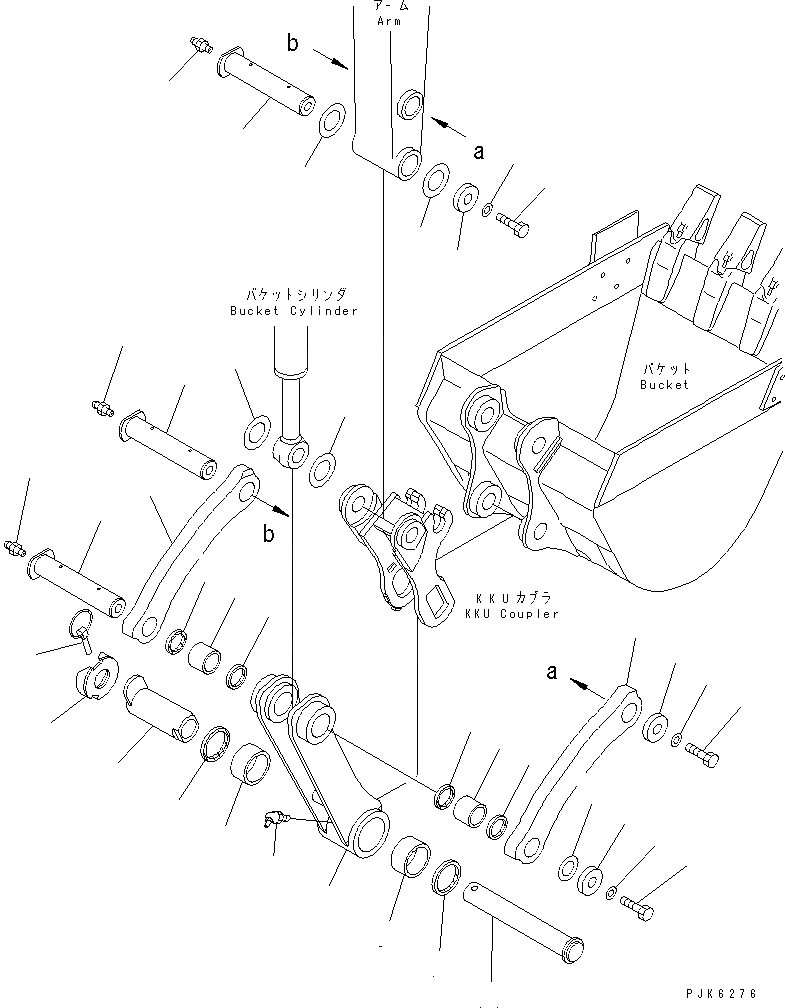 アーム
Arm

b

a

バケットシリンダ
Bucket Cylinder

バケット
Bucket

b

KKUカプラ
KKU Coupler

a

PJK6276