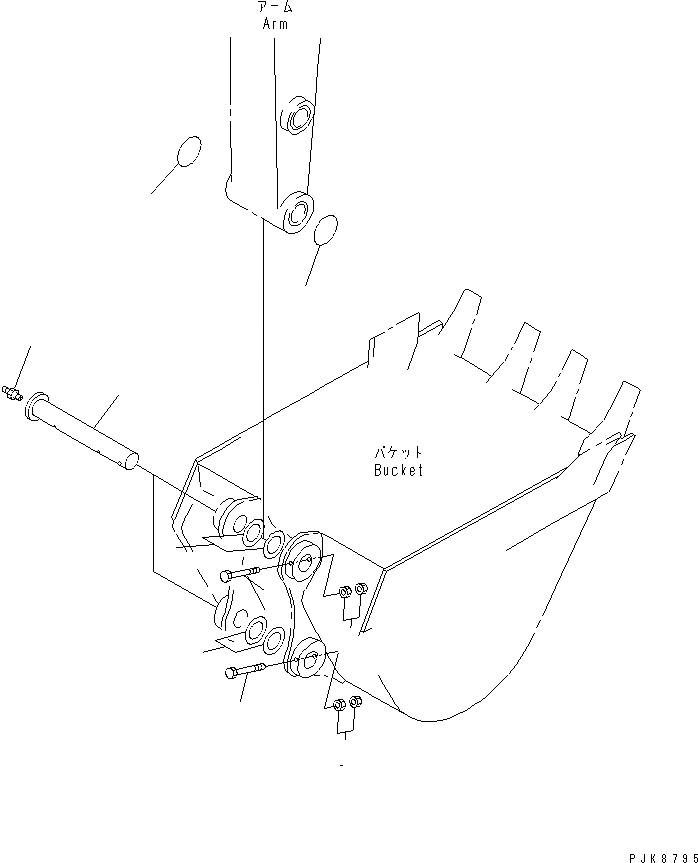 アーム
Arm

バケット
Bucket

PJK8795