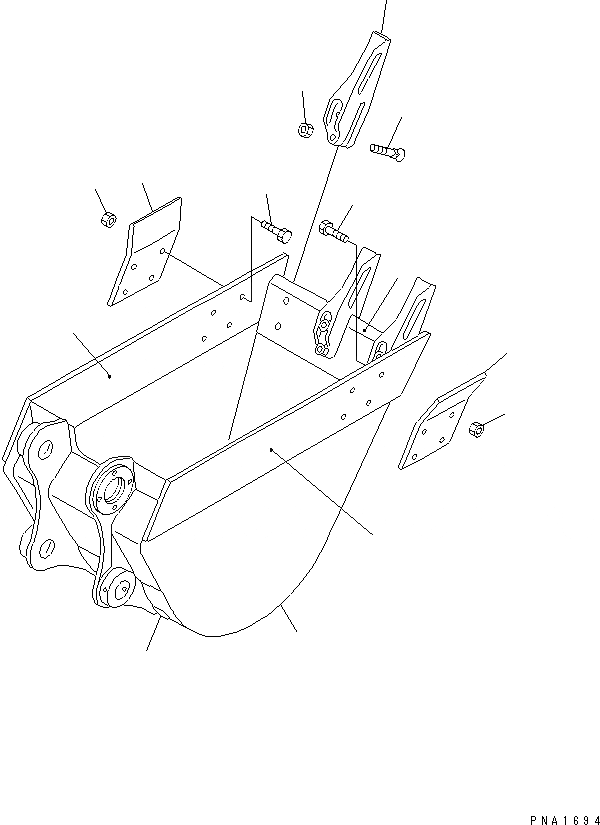 PNA1694