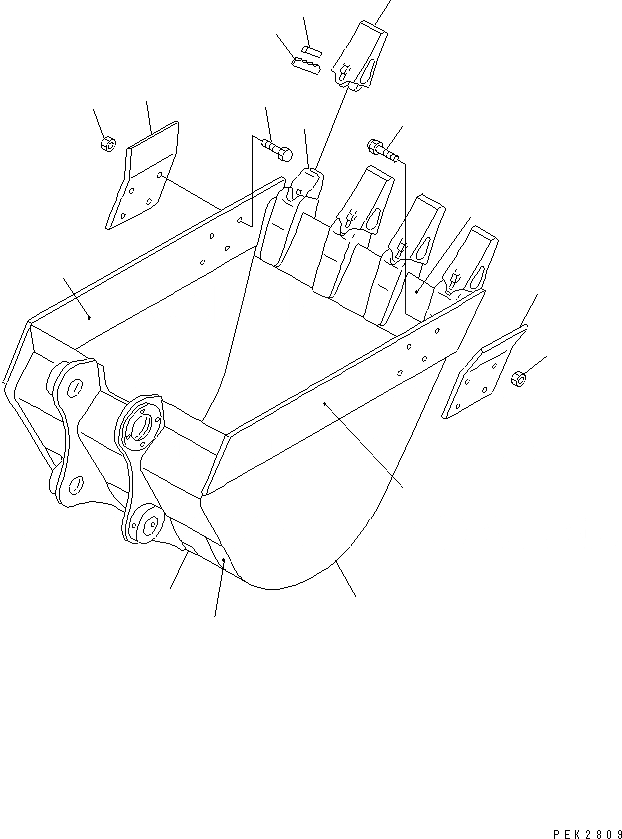 PEK2809