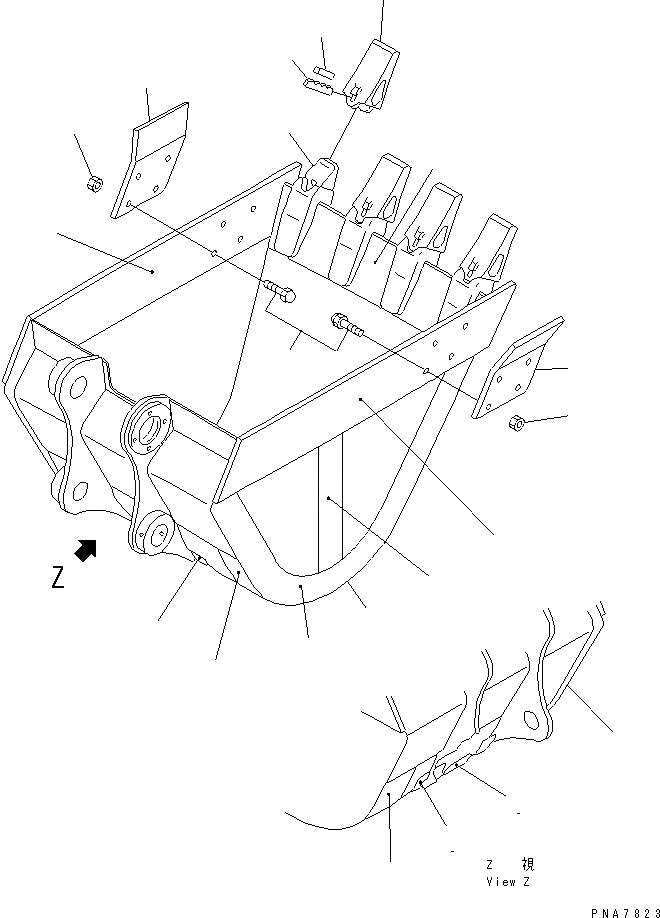 Z

Z 視
View Z

PNA7823