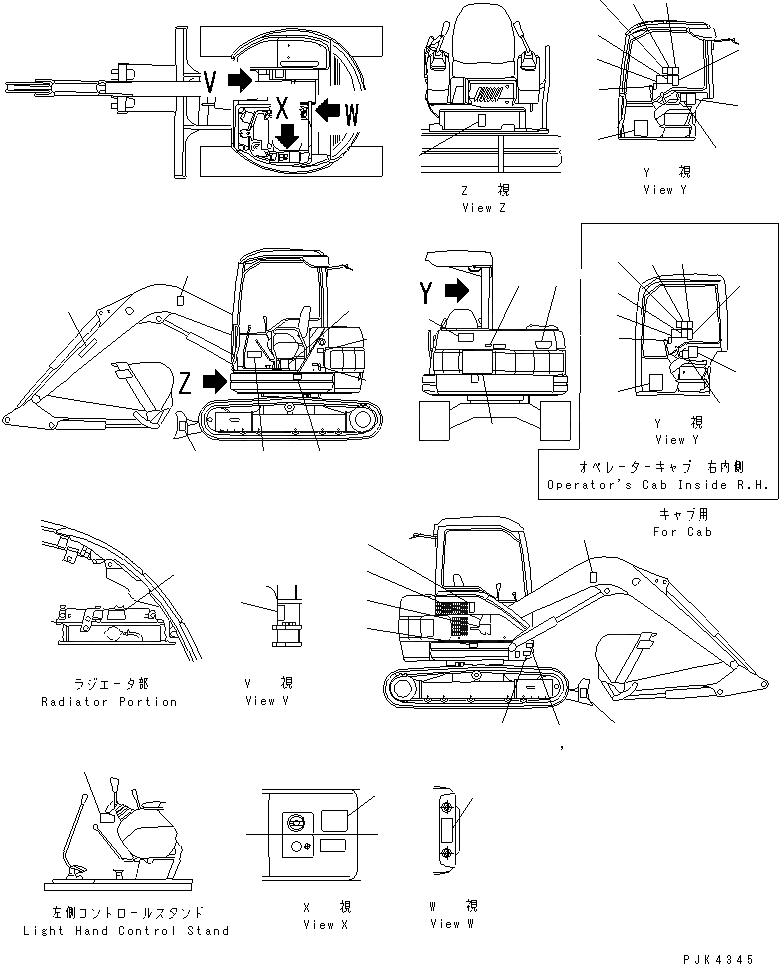 V
X
W
Z 視
View Z
Y 視
View Y
Y
Z
Y 視
View Y
オペレーターキャブ 右内側
Operator's Cab Inside R.H.
キャブ用
For Cab
ラジエータ部
Radiator Portion
V 視
View V
左側コントロールスタンド
Light Hand Control Stand
X 視
View X
W 視
View W
PJK4345