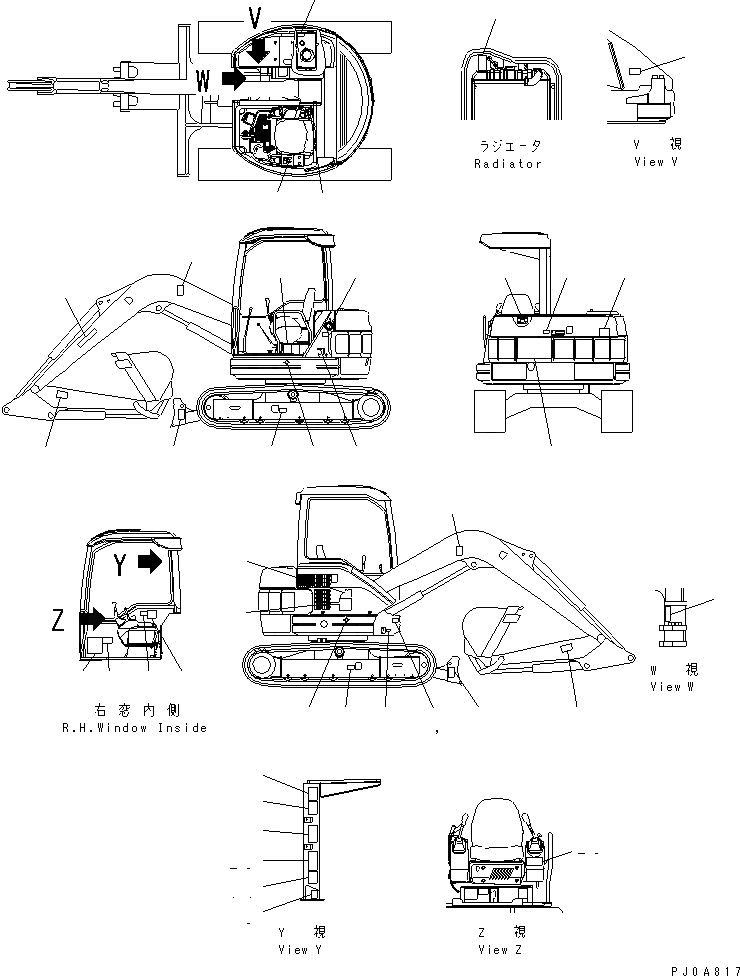 V

W

ラジエータ
Radiator

V 視
View V

Y

Z

右窓内側
R.H.Window Inside

W 視
View W

Y 視
View Y

Z 視
View Z

PJ0A817