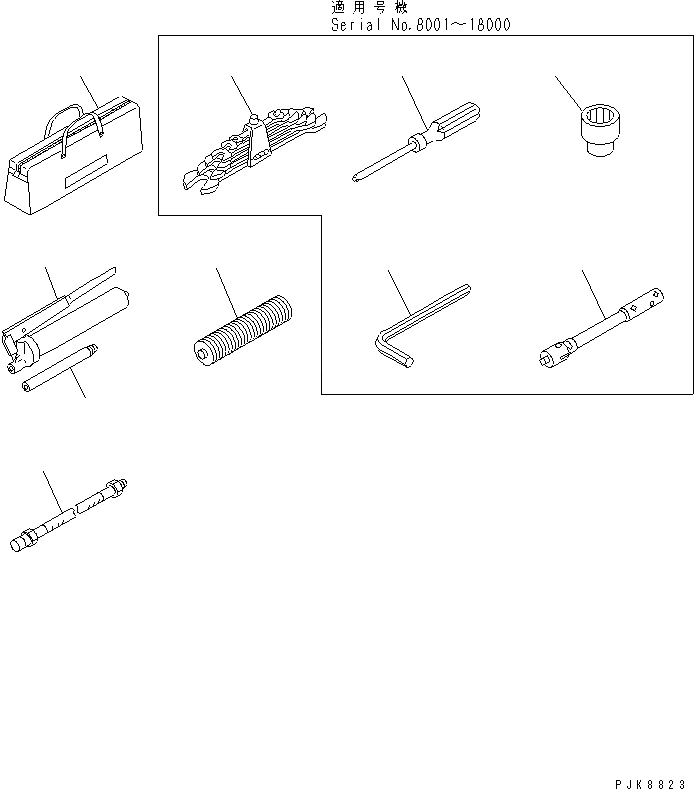 適用号機
Serial No.8001~18000

PJK8823