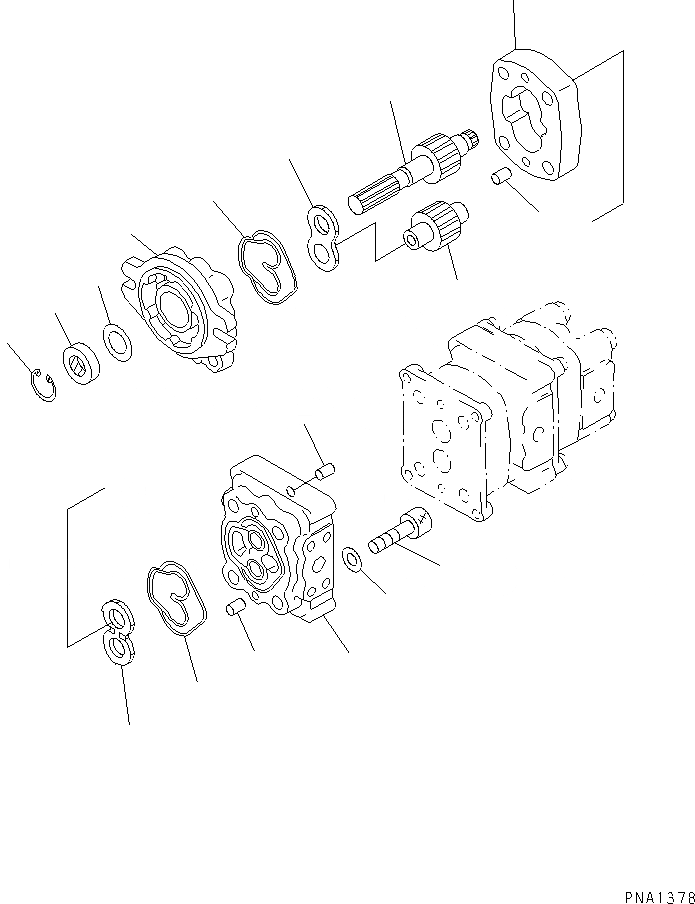 PNA1378