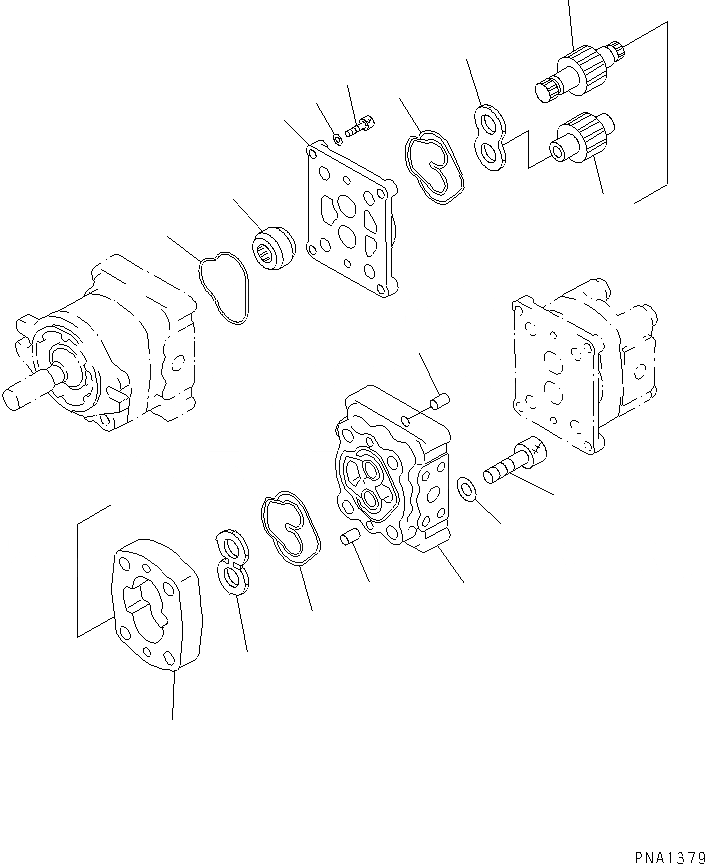 PNA1379