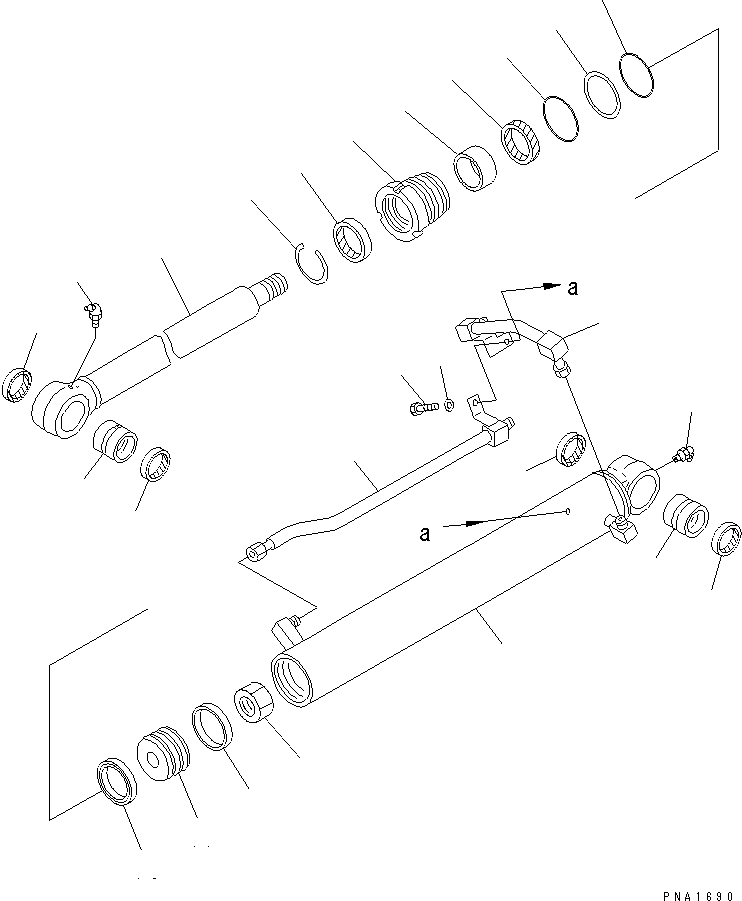 a
a
PNA1690